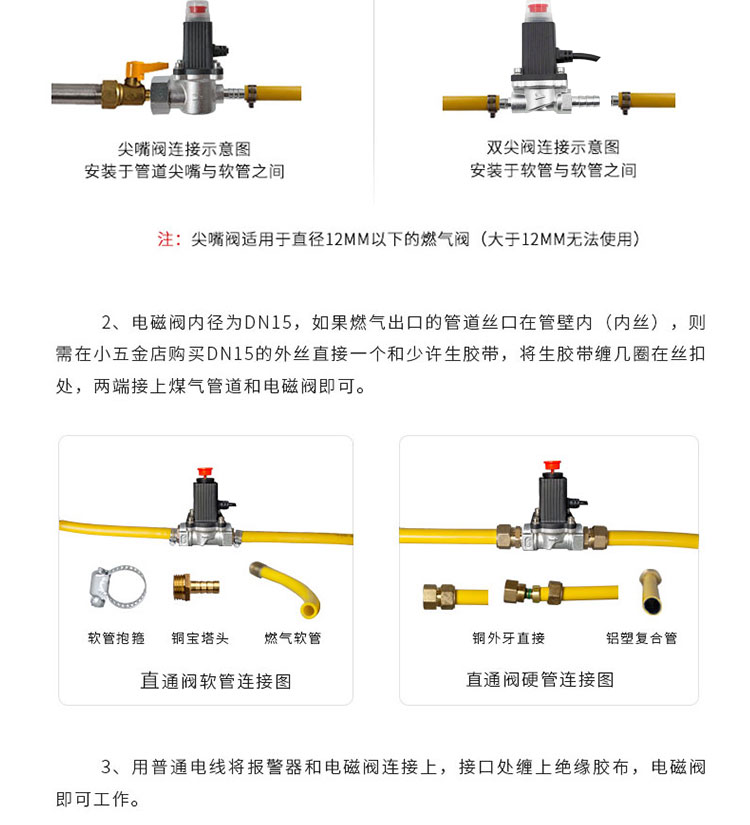 尖嘴阀连接示意图
安装于管道尖嘴与软管之间

双尖阀连接示意图
安装于软管与软管之间

注：尖嘴阀适用于直径12MM以下的燃气阀（大于12MM无法使用）

2、电磁阀内径为DN15，如果燃气出口的管道丝口在管壁内（内丝），则需在小五金店购买DN15的外丝直接一个和少许生胶带，将生胶带缠几圈在丝扣处，两端接上煤气管道和电磁阀即可。

软管抱箍
铜宝塔头
燃气软管
直通阀软管连接图

铜外牙直接
铝塑复合管
直通阀硬管连接图

3、用普通电线将报警器和电磁阀连接上，接口处缠上绝缘胶布，电磁阀即可工作。